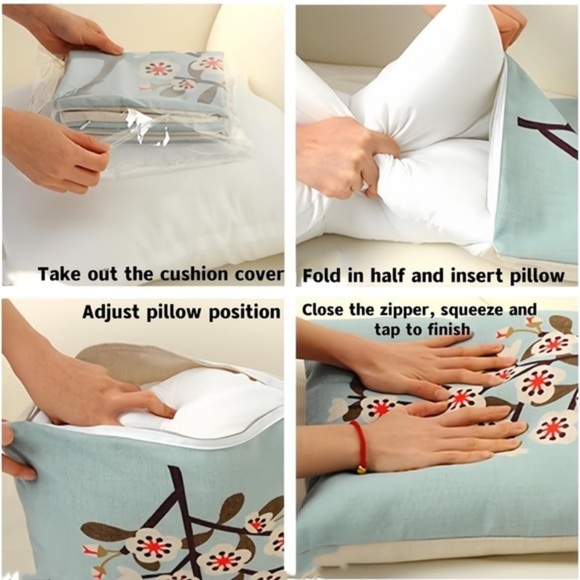 Take out the cushion cover

Fold in half and insert pillow

Adjust pillow position

Close the zipper, squeeze and tap to finish